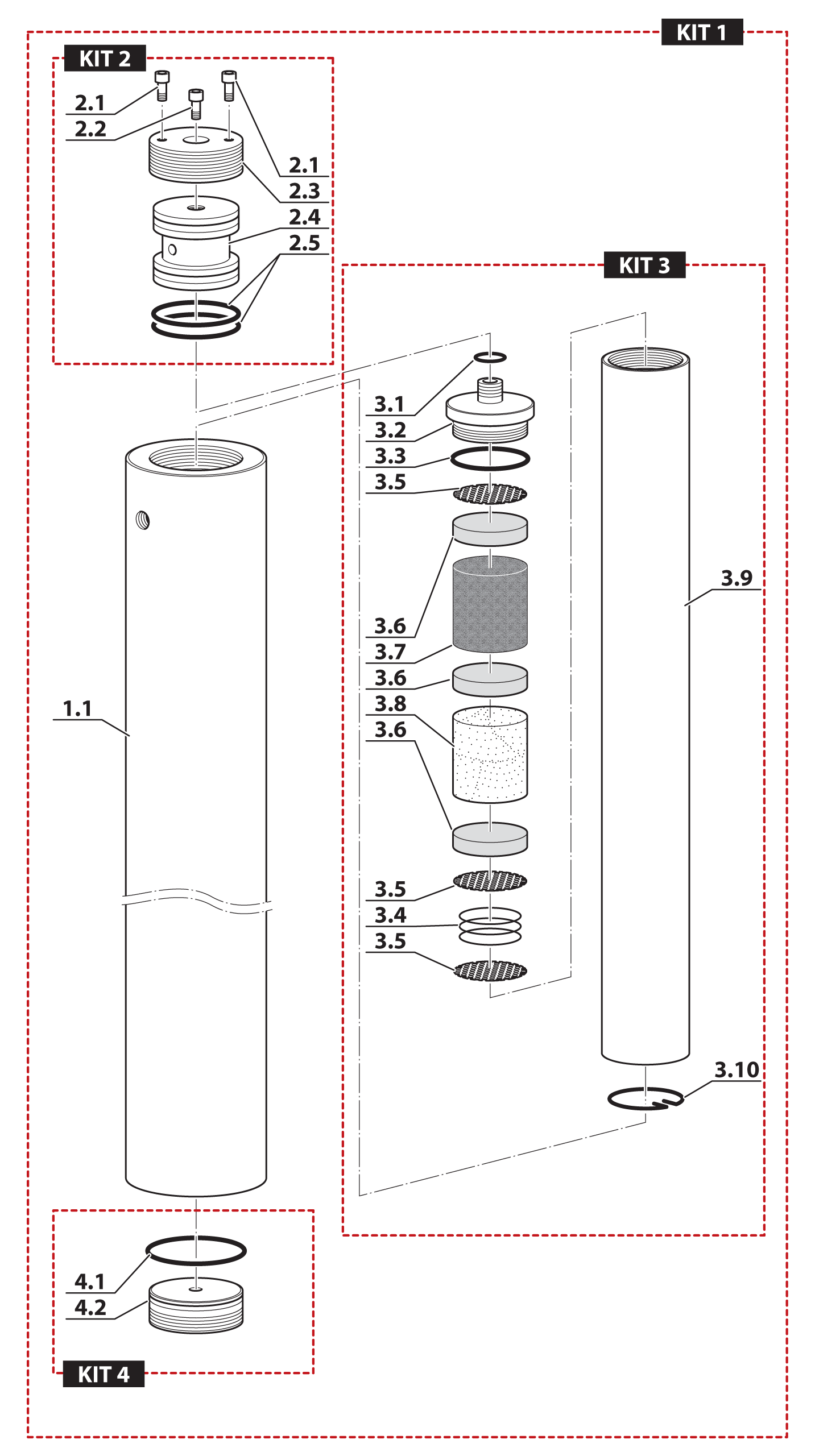 KIT 1
KIT 2
2.1
2.2
2.1
2.3
2.4
2.5
KIT 3
3.1
3.2
3.3
3.5
3.6
3.7
3.6
3.8
3.6
3.5
3.4
3.5
3.9
3.10
1.1
4.1
4.2
KIT 4